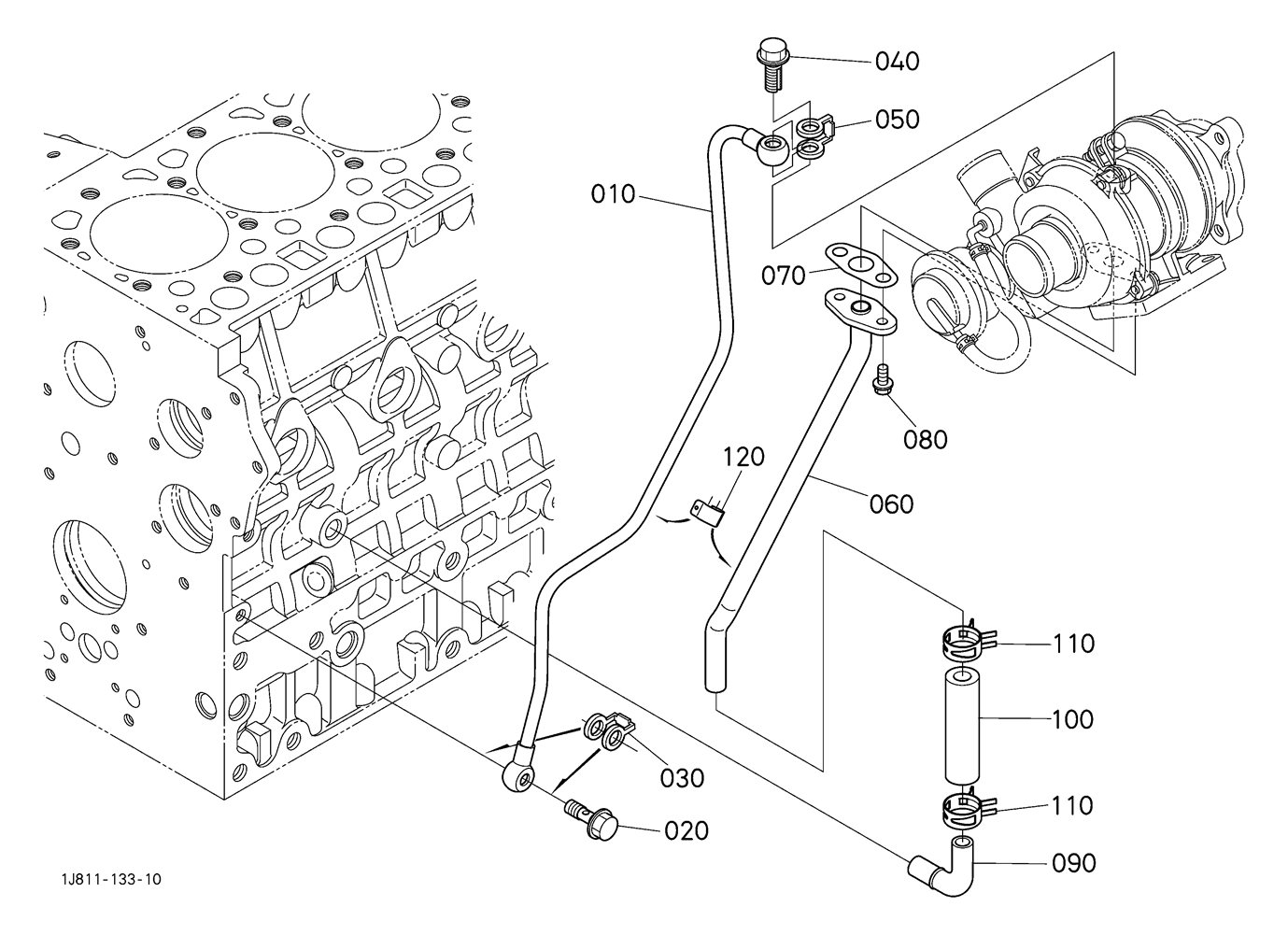 040
050
010
070
080
120
060
110
100
110
090
030
020
1J811-133-10